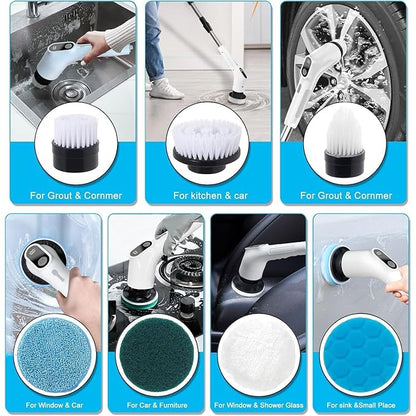 For Grout & Cornmer

For kitchen & car

For Grout & Cornmer

For Window & Car

For Car & Furniture

For Window & Shower Glass

For sink &Small Place